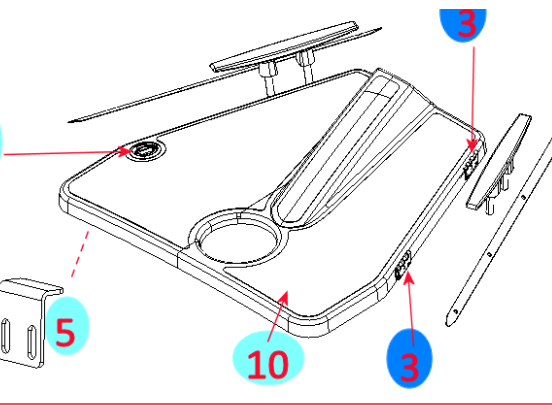 3

5

10

3